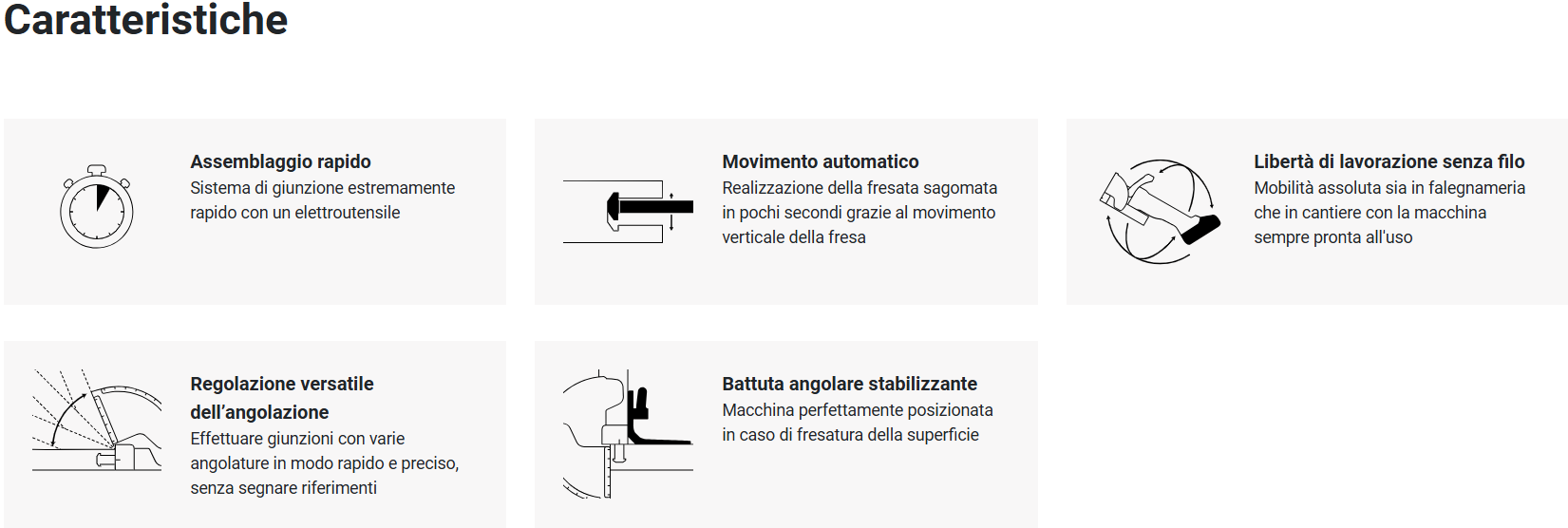 Caratteristiche

Assemblaggio rapido
Sistema di giunzione estremamente rapido con un elettroutensile

Movimento automatico
Realizzazione della fresata sagomata in pochi secondi grazie al movimento verticale della fresa

Libertà di lavorazione senza filo
Mobilità assoluta sia in falegnameria che in cantiere con la macchina sempre pronta all'uso

Regolazione versatile dell'angolazione
Effettuare giunzioni con varie angolature in modo rapido e preciso, senza segnare riferimenti

Battuta angolare stabilizzante
Macchina perfettamente posizionata in caso di fresatura della superficie